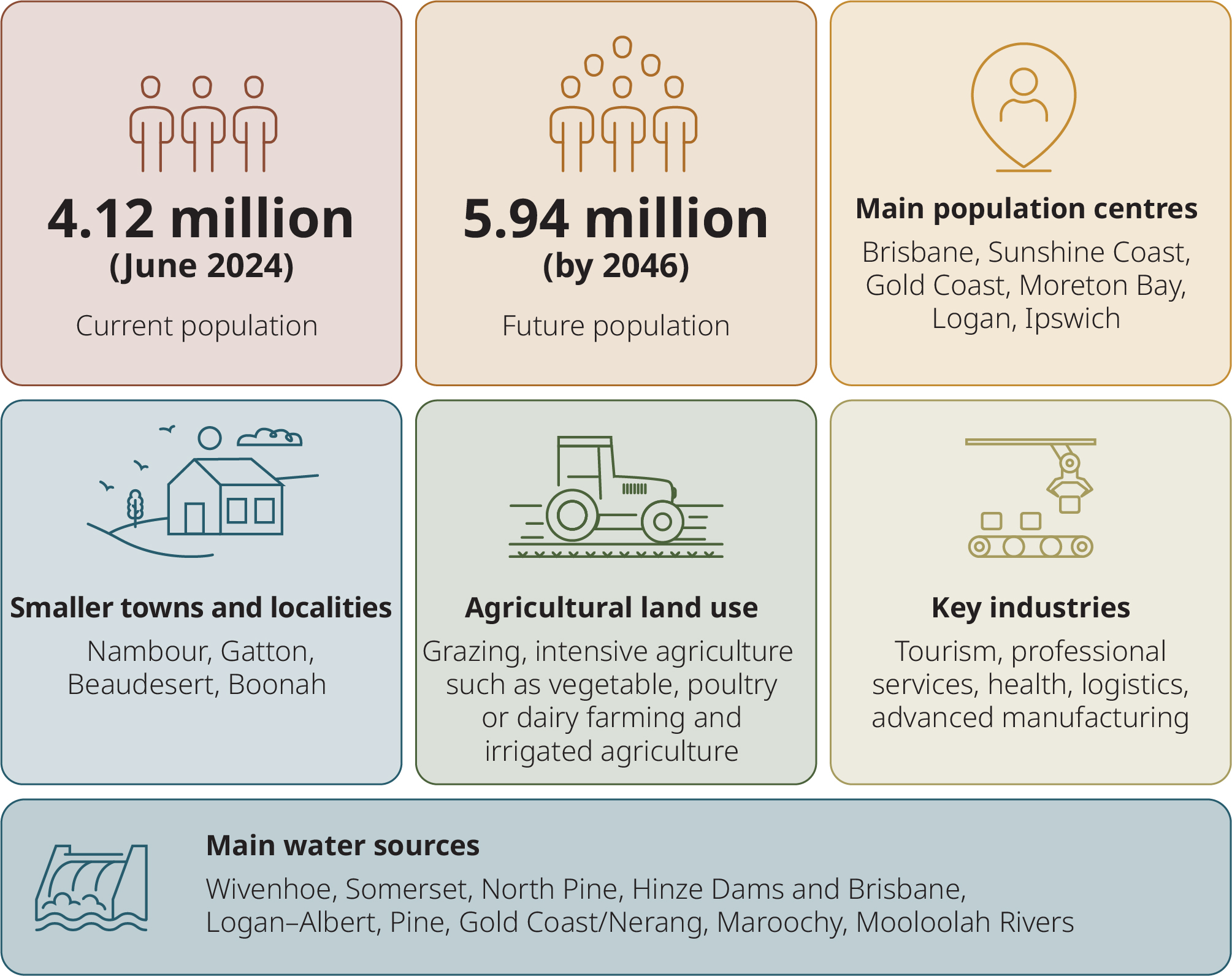 4.12 million
(June 2024)

Current population

5.94 million
(by 2046)

Future population

Main population centres

Brisbane, Sunshine Coast, Gold Coast, Moreton Bay, Logan, Ipswich

Smaller towns and localities

Nambour, Gatton, Beaudesert, Boonah

Agricultural land use

Grazing, intensive agriculture such as vegetable, poultry or dairy farming and irrigated agriculture

Key industries

Tourism, professional services, health, logistics, advanced manufacturing

Main water sources

Wivenhoe, Somerset, North Pine, Hinze Dams and Brisbane, Logan–Albert, Pine, Gold Coast/Nerang, Maroochy, Mooloolah Rivers